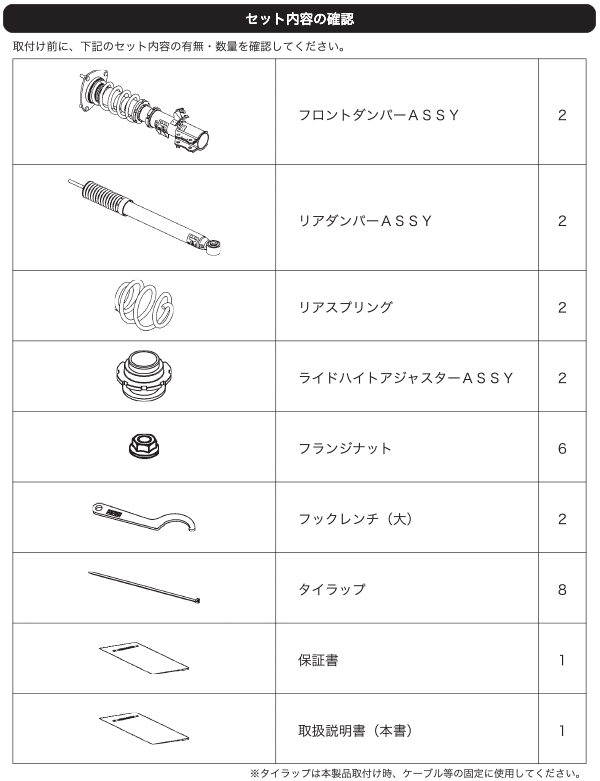 セット内容の確認

取付け前に、下記のセット内容の有無・数量を確認してください。

| | | |
|---|---|---|
| | フロントダンパーＡＳＳＹ | 2 |
| | リアダンパーＡＳＳＹ | 2 |
| | リアスプリング | 2 |
| | ライドハイトアジャスターＡＳＳＹ | 2 |
| | フランジナット | 6 |
| | フックレンチ（大） | 2 |
| | タイラップ | 8 |
| | 保証書 | 1 |
| | 取扱説明書（本書） | 1 |

※タイラップは本製品取付け時、ケーブル等の固定に使用してください。