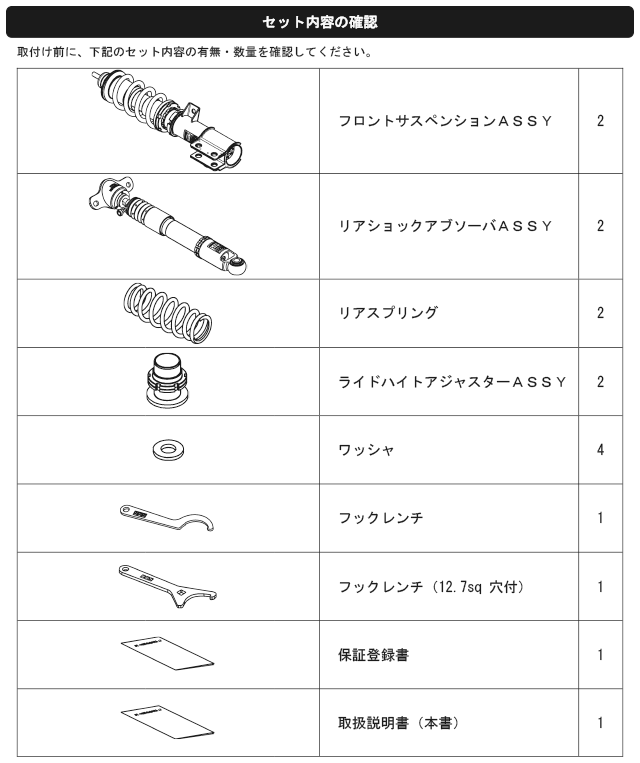 セット内容の確認

取付け前に、下記のセット内容の有無・数量を確認してください。

| | | |
|---|---|---|
| | フロントサスペンションＡＳＳＹ | 2 |
| | リアショックアブソーバＡＳＳＹ | 2 |
| | リアスプリング | 2 |
| | ライドハイトアジャスターＡＳＳＹ | 2 |
| | ワッシャ | 4 |
| | フックレンチ | 1 |
| | フックレンチ（12.7sq 穴付） | 1 |
| | 保証登録書 | 1 |
| | 取扱説明書（本書） | 1 |