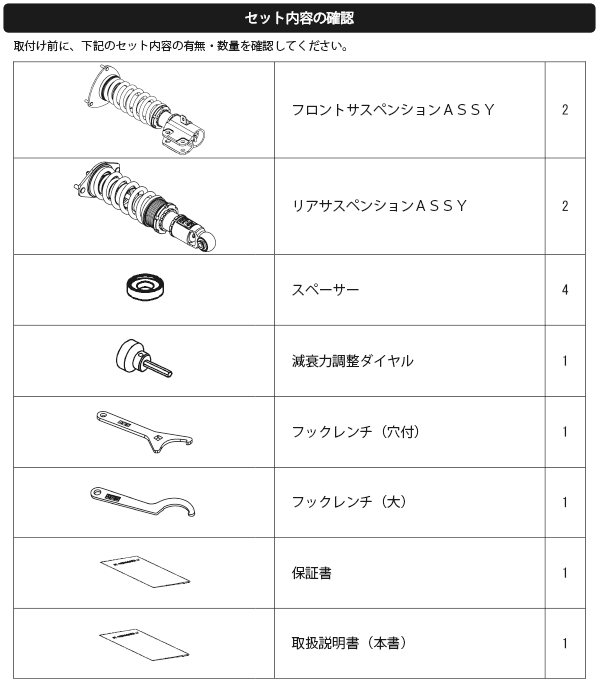 セット内容の確認

取付け前に、下記のセット内容の有無・数量を確認してください。

|  |  |  |
|---|---|---|
|  | フロントサスペンションＡＳＳＹ | 2 |
|  | リアサスペンションＡＳＳＹ | 2 |
|  | スペーサー | 4 |
|  | 減衰力調整ダイヤル | 1 |
|  | フックレンチ（穴付） | 1 |
|  | フックレンチ（大） | 1 |
|  | 保証書 | 1 |
|  | 取扱説明書（本書） | 1 |