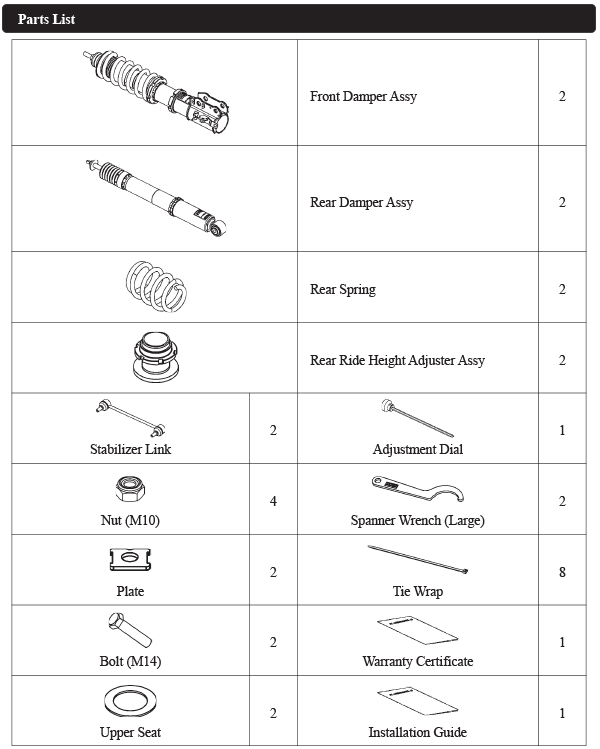 Parts List

| | | | |
|---|---|---|---|
| | | Front Damper Assy | 2 |
| | | Rear Damper Assy | 2 |
| | | Rear Spring | 2 |
| | | Rear Ride Height Adjuster Assy | 2 |
| Stabilizer Link | 2 | Adjustment Dial | 1 |
| Nut (M10) | 4 | Spanner Wrench (Large) | 2 |
| Plate | 2 | Tie Wrap | 8 |
| Bolt (M14) | 2 | Warranty Certificate | 1 |
| Upper Seat | 2 | Installation Guide | 1 |