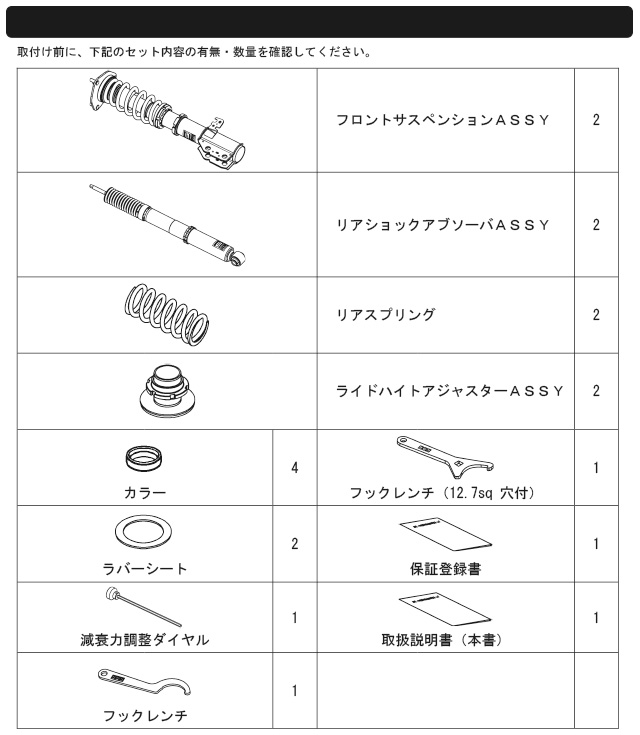 取付け前に、下記のセット内容の有無・数量を確認してください。

| | | | |
|---|---|---|---|
| | | フロントサスペンションＡＳＳＹ | 2 |
| | | リアショックアブソーバＡＳＳＹ | 2 |
| | | リアスプリング | 2 |
| | | ライドハイトアジャスターＡＳＳＹ | 2 |
| カラー | 4 | フックレンチ（12.7sq 穴付） | 1 |
| ラバーシート | 2 | 保証登録書 | 1 |
| 減衰力調整ダイヤル | 1 | 取扱説明書（本書） | 1 |
| フックレンチ | 1 | | |