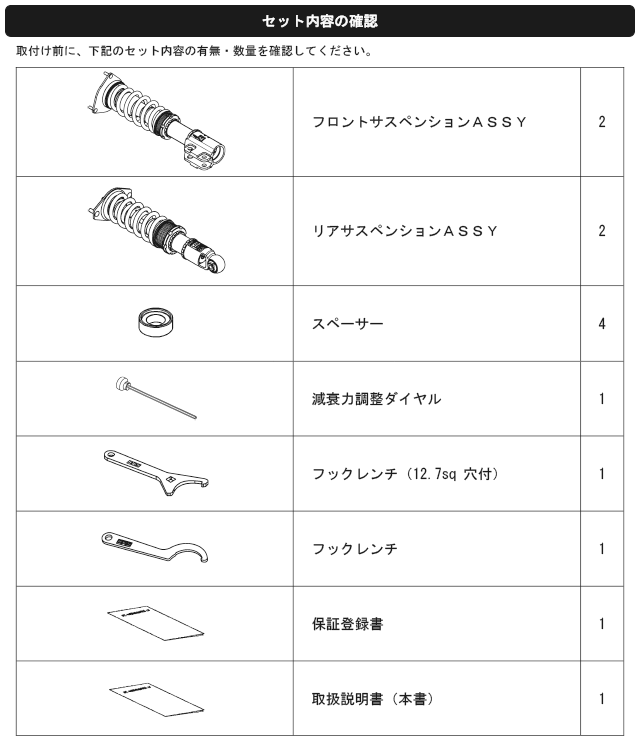 セット内容の確認

取付け前に、下記のセット内容の有無・数量を確認してください。

| | | |
|---|---|---|
| | フロントサスペンションＡＳＳＹ | 2 |
| | リアサスペンションＡＳＳＹ | 2 |
| | スペーサー | 4 |
| | 減衰力調整ダイヤル | 1 |
| | フックレンチ（12.7sq 穴付） | 1 |
| | フックレンチ | 1 |
| | 保証登録書 | 1 |
| | 取扱説明書（本書） | 1 |