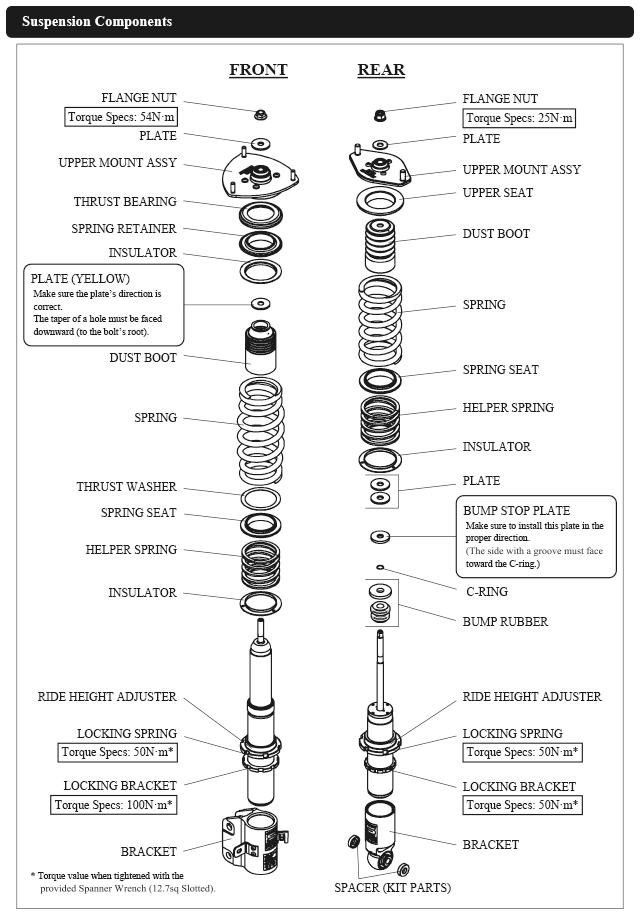 Suspension Components

FRONT

FLANGE NUT
Torque Specs: 54N·m
PLATE
UPPER MOUNT ASSY
THRUST BEARING
SPRING RETAINER
INSULATOR

PLATE (YELLOW)
Make sure the plate's direction is correct.
The taper of a hole must be faced downward (to the bolt's root).

DUST BOOT
SPRING
THRUST WASHER
SPRING SEAT
HELPER SPRING
INSULATOR
RIDE HEIGHT ADJUSTER
LOCKING SPRING
Torque Specs: 50N·m*
LOCKING BRACKET
Torque Specs: 100N·m*
BRACKET

* Torque value when tightened with the provided Spanner Wrench (12.7sq Slotted).

REAR

FLANGE NUT
Torque Specs: 25N·m
PLATE
UPPER MOUNT ASSY
UPPER SEAT
DUST BOOT
SPRING
SPRING SEAT
HELPER SPRING
INSULATOR
PLATE

BUMP STOP PLATE
Make sure to install this plate in the proper direction.
(The side with a groove must face toward the C-ring.)

C-RING
BUMP RUBBER
RIDE HEIGHT ADJUSTER
LOCKING SPRING
Torque Specs: 50N·m*
LOCKING BRACKET
Torque Specs: 50N·m*
BRACKET
SPACER (KIT PARTS)