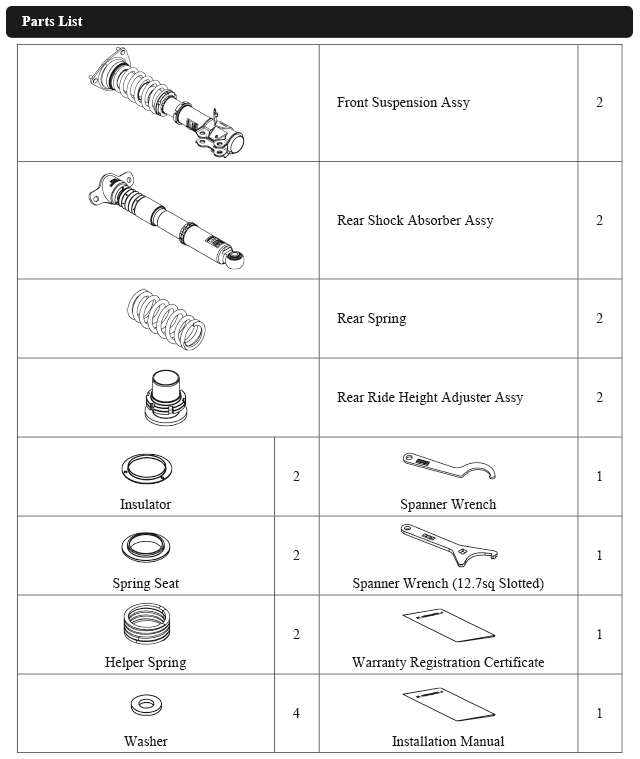 Parts List

| | | | |
|---|---|---|---|
| | | Front Suspension Assy | 2 |
| | | Rear Shock Absorber Assy | 2 |
| | | Rear Spring | 2 |
| | | Rear Ride Height Adjuster Assy | 2 |
| Insulator | 2 | Spanner Wrench | 1 |
| Spring Seat | 2 | Spanner Wrench (12.7sq Slotted) | 1 |
| Helper Spring | 2 | Warranty Registration Certificate | 1 |
| Washer | 4 | Installation Manual | 1 |