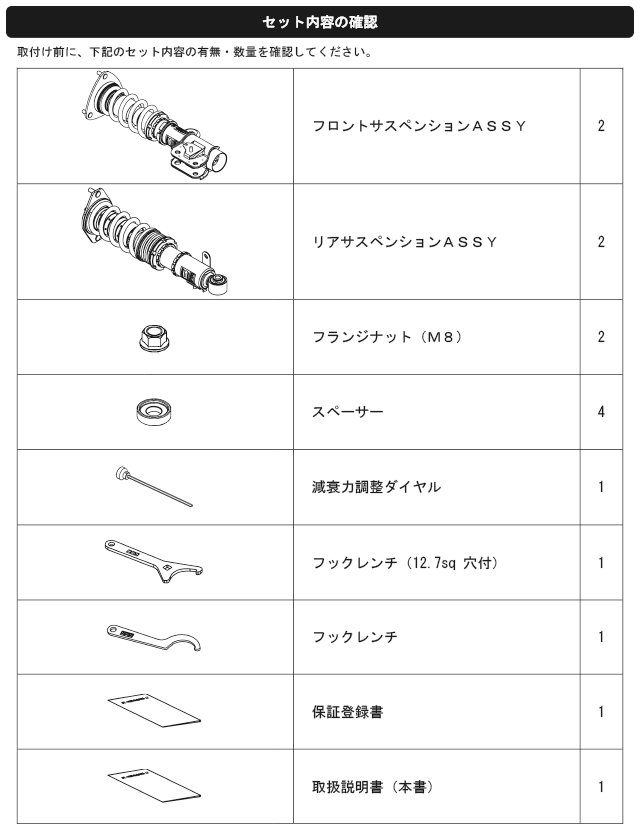 セット内容の確認

取付け前に、下記のセット内容の有無・数量を確認してください。

| | | |
|---|---|---|
| | フロントサスペンションＡＳＳＹ | 2 |
| | リアサスペンションＡＳＳＹ | 2 |
| | フランジナット（Ｍ８） | 2 |
| | スペーサー | 4 |
| | 減衰力調整ダイヤル | 1 |
| | フックレンチ（12.7sq 穴付） | 1 |
| | フックレンチ | 1 |
| | 保証登録書 | 1 |
| | 取扱説明書（本書） | 1 |