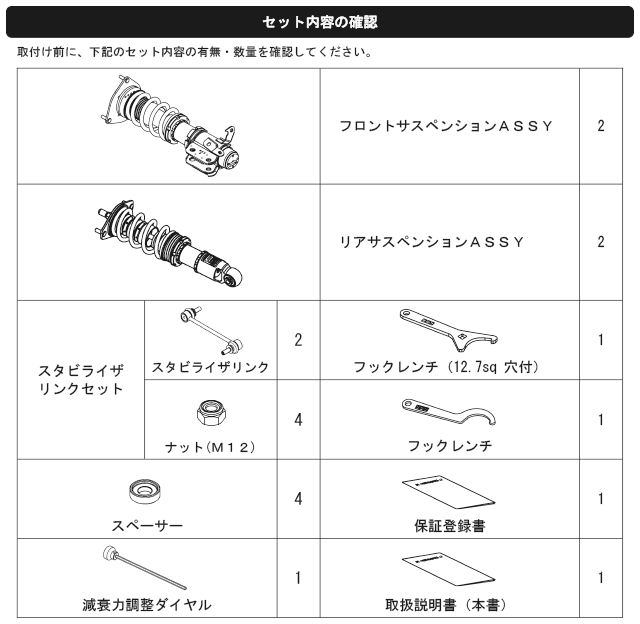 セット内容の確認

取付け前に、下記のセット内容の有無・数量を確認してください。

| | | | | |
|---|---|---|---|---|
| | | | フロントサスペンションＡＳＳＹ | 2 |
| | | | リアサスペンションＡＳＳＹ | 2 |
| スタビライザリンクセット | スタビライザリンク | 2 | フックレンチ（12.7sq 穴付） | 1 |
| | ナット（Ｍ１２） | 4 | フックレンチ | 1 |
| スペーサー | | 4 | 保証登録書 | 1 |
| 減衰力調整ダイヤル | | 1 | 取扱説明書（本書） | 1 |