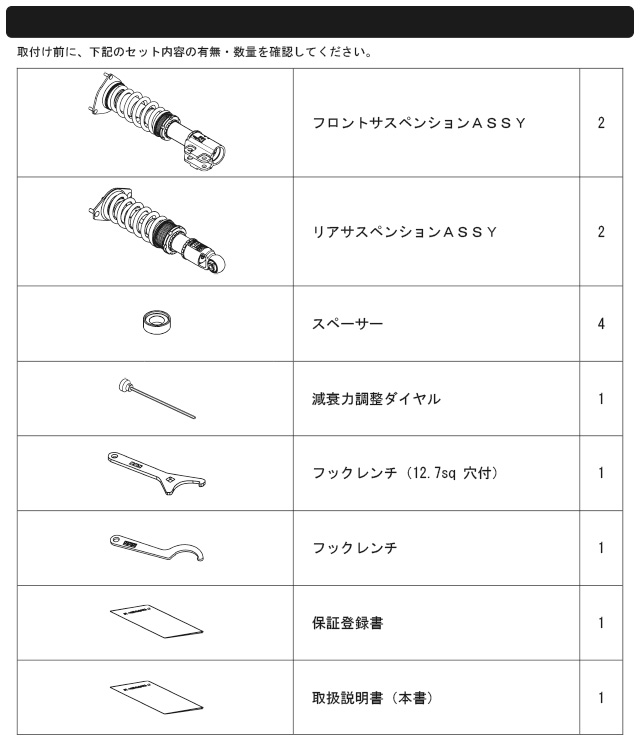 取付け前に、下記のセット内容の有無・数量を確認してください。

| | | |
|---|---|---|
| | フロントサスペンションＡＳＳＹ | 2 |
| | リアサスペンションＡＳＳＹ | 2 |
| | スペーサー | 4 |
| | 減衰力調整ダイヤル | 1 |
| | フックレンチ（12.7sq 穴付） | 1 |
| | フックレンチ | 1 |
| | 保証登録書 | 1 |
| | 取扱説明書（本書） | 1 |