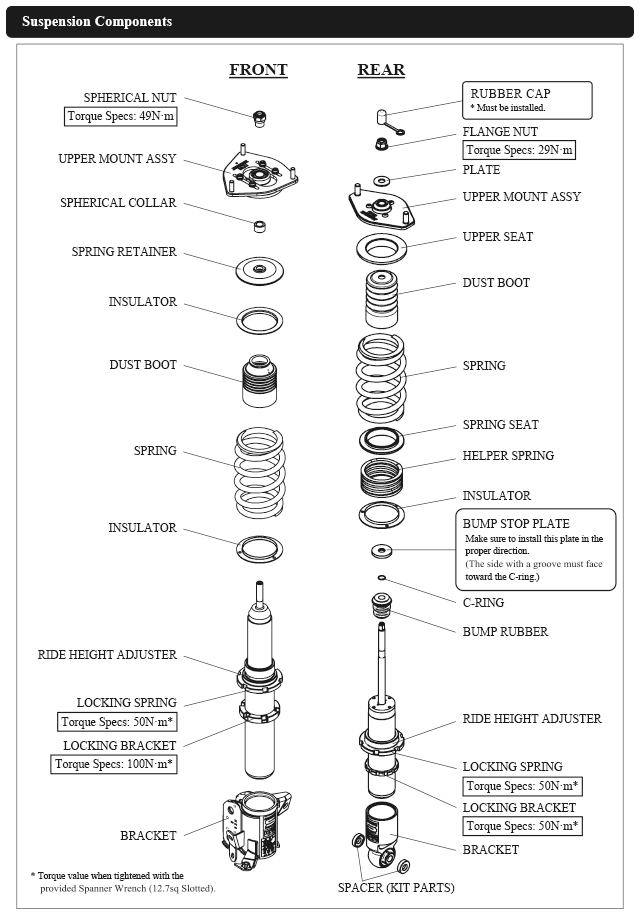 Suspension Components

FRONT

SPHERICAL NUT
Torque Specs: 49N·m

UPPER MOUNT ASSY

SPHERICAL COLLAR

SPRING RETAINER

INSULATOR

DUST BOOT

SPRING

INSULATOR

RIDE HEIGHT ADJUSTER

LOCKING SPRING
Torque Specs: 50N·m*

LOCKING BRACKET
Torque Specs: 100N·m*

BRACKET

* Torque value when tightened with the provided Spanner Wrench (12.7sq Slotted).

REAR

RUBBER CAP
* Must be installed.

FLANGE NUT
Torque Specs: 29N·m

PLATE

UPPER MOUNT ASSY

UPPER SEAT

DUST BOOT

SPRING

SPRING SEAT

HELPER SPRING

INSULATOR

BUMP STOP PLATE
Make sure to install this plate in the proper direction.
(The side with a groove must face toward the C-ring.)

C-RING

BUMP RUBBER

RIDE HEIGHT ADJUSTER

LOCKING SPRING
Torque Specs: 50N·m*

LOCKING BRACKET
Torque Specs: 50N·m*

BRACKET

SPACER (KIT PARTS)