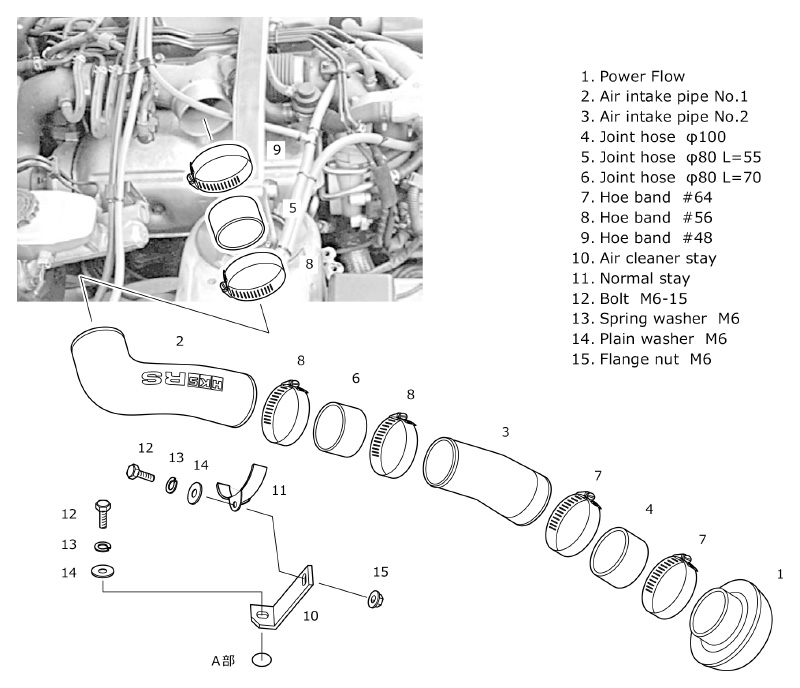 1. Power Flow
2. Air intake pipe No.1
3. Air intake pipe No.2
4. Joint hose φ100
5. Joint hose φ80 L=55
6. Joint hose φ80 L=70
7. Hoe band #64
8. Hoe band #56
9. Hoe band #48
10. Air cleaner stay
11. Normal stay
12. Bolt M6-15
13. Spring washer M6
14. Plain washer M6
15. Flange nut M6

9
5
8
2
HKS RS
8
6
8
3
7
4
7
1
12
13
14
11
12
13
14
15
10
A部