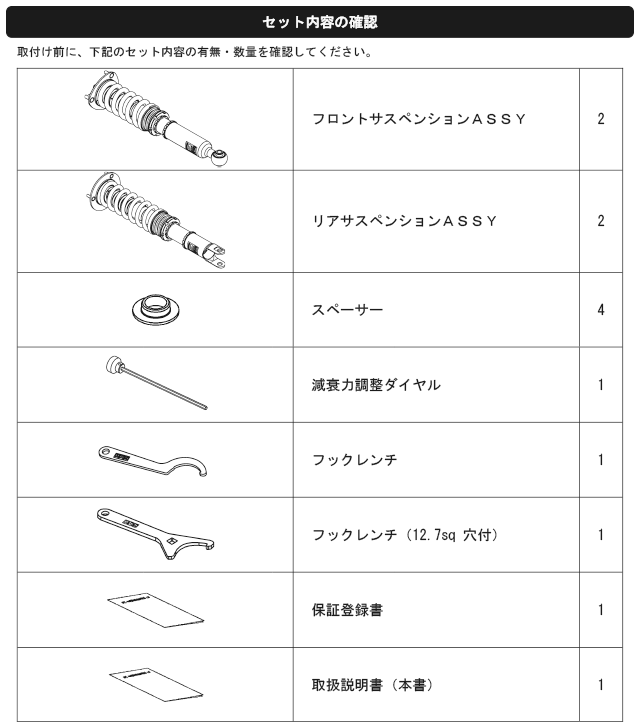 セット内容の確認

取付け前に、下記のセット内容の有無・数量を確認してください。

|  |  |  |
|---|---|---|
|  | フロントサスペンションＡＳＳＹ | 2 |
|  | リアサスペンションＡＳＳＹ | 2 |
|  | スペーサー | 4 |
|  | 減衰力調整ダイヤル | 1 |
|  | フックレンチ | 1 |
|  | フックレンチ（12.7sq 穴付） | 1 |
|  | 保証登録書 | 1 |
|  | 取扱説明書（本書） | 1 |