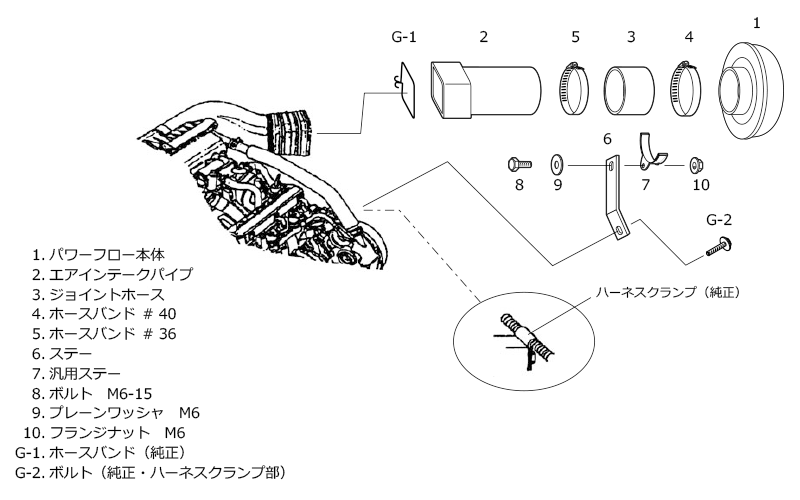 G-1
2
5
3
4
1
6
8
9
7
10
G-2
ハーネスクランプ（純正）

1. パワーフロー本体
2. エアインテークパイプ
3. ジョイントホース
4. ホースバンド ＃ 40
5. ホースバンド ＃ 36
6. ステー
7. 汎用ステー
8. ボルト　M6-15
9. プレーンワッシャ　M6
10. フランジナット　M6
G-1. ホースバンド（純正）
G-2. ボルト（純正・ハーネスクランプ部）