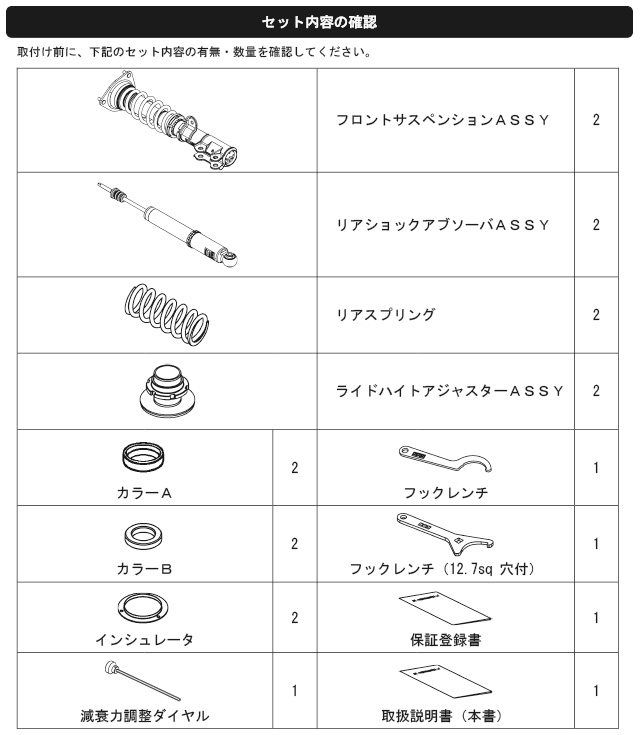 セット内容の確認

取付け前に、下記のセット内容の有無・数量を確認してください。

| | | | |
|---|---|---|---|
| | | フロントサスペンションＡＳＳＹ | 2 |
| | | リアショックアブソーバＡＳＳＹ | 2 |
| | | リアスプリング | 2 |
| | | ライドハイトアジャスターＡＳＳＹ | 2 |
| カラーＡ | 2 | フックレンチ | 1 |
| カラーＢ | 2 | フックレンチ（12.7sq 穴付） | 1 |
| インシュレータ | 2 | 保証登録書 | 1 |
| 減衰力調整ダイヤル | 1 | 取扱説明書（本書） | 1 |