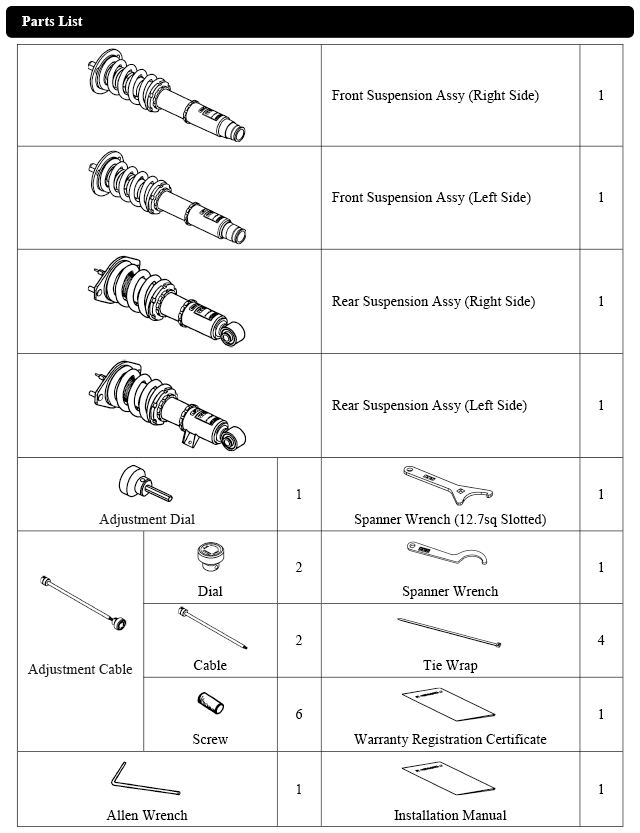 Parts List

| | | | | |
|---|---|---|---|---|
| | | | Front Suspension Assy (Right Side) | 1 |
| | | | Front Suspension Assy (Left Side) | 1 |
| | | | Rear Suspension Assy (Right Side) | 1 |
| | | | Rear Suspension Assy (Left Side) | 1 |
| Adjustment Dial | | 1 | Spanner Wrench (12.7sq Slotted) | 1 |
| Adjustment Cable | Dial | 2 | Spanner Wrench | 1 |
| | Cable | 2 | Tie Wrap | 4 |
| | Screw | 6 | Warranty Registration Certificate | 1 |
| Allen Wrench | | 1 | Installation Manual | 1 |