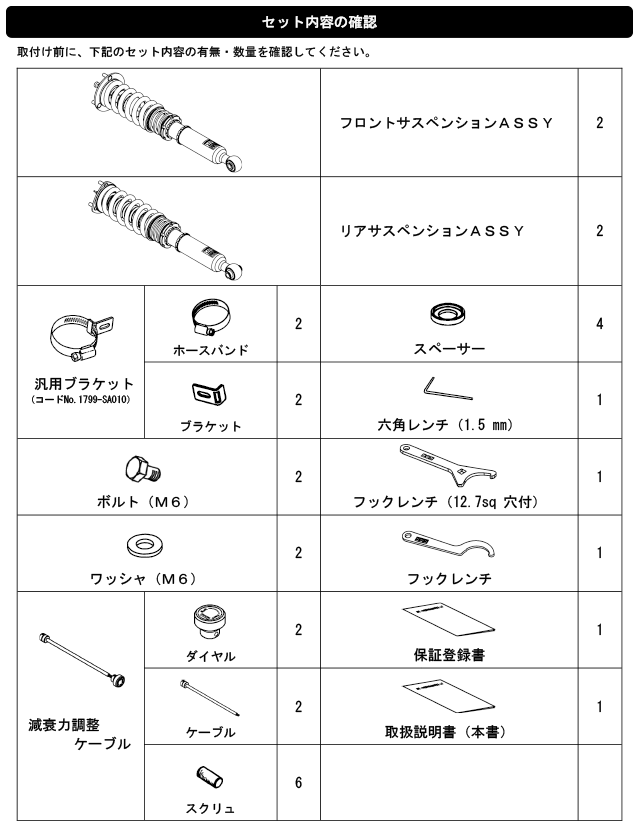 セット内容の確認

取付け前に、下記のセット内容の有無・数量を確認してください。

| | | | | |
|---|---|---|---|---|
| | | | フロントサスペンションＡＳＳＹ | 2 |
| | | | リアサスペンションＡＳＳＹ | 2 |
| 汎用ブラケット (コードNo.1799-SA010) | ホースバンド | 2 | スペーサー | 4 |
| | ブラケット | 2 | 六角レンチ（1.5 ㎜） | 1 |
| ボルト（Ｍ６） | | 2 | フックレンチ（12.7sq 穴付） | 1 |
| ワッシャ（Ｍ６） | | 2 | フックレンチ | 1 |
| 減衰力調整 ケーブル | ダイヤル | 2 | 保証登録書 | 1 |
| | ケーブル | 2 | 取扱説明書（本書） | 1 |
| | スクリュ | 6 | | |