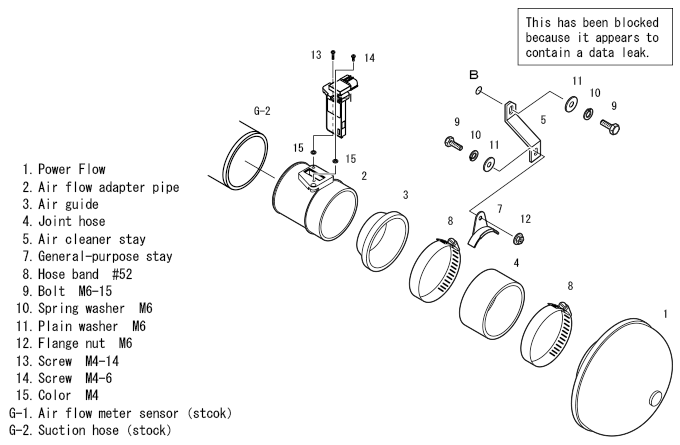 This has been blocked because it appears to contain a data leak.

13 14
B
11
10
9
G-2
5
9
10
11
15
15
2
3
7
12
8
4
8
1

1. Power Flow
2. Air flow adapter pipe
3. Air guide
4. Joint hose
5. Air cleaner stay
7. General-purpose stay
8. Hose band #52
9. Bolt M6-15
10. Spring washer M6
11. Plain washer M6
12. Flange nut M6
13. Screw M4-14
14. Screw M4-6
15. Color M4
G-1. Air flow meter sensor (stcok)
G-2. Suction hose (stock)