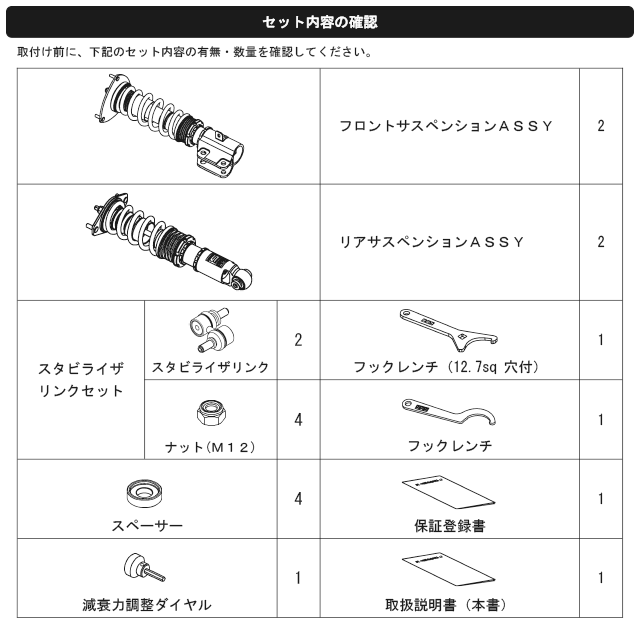 セット内容の確認

取付け前に、下記のセット内容の有無・数量を確認してください。

| | | | | |
|---|---|---|---|---|
| | | | フロントサスペンションＡＳＳＹ | 2 |
| | | | リアサスペンションＡＳＳＹ | 2 |
| スタビライザリンクセット | スタビライザリンク | 2 | フックレンチ（12.7sq 穴付） | 1 |
| | ナット（Ｍ１２） | 4 | フックレンチ | 1 |
| スペーサー | | 4 | 保証登録書 | 1 |
| 減衰力調整ダイヤル | | 1 | 取扱説明書（本書） | 1 |