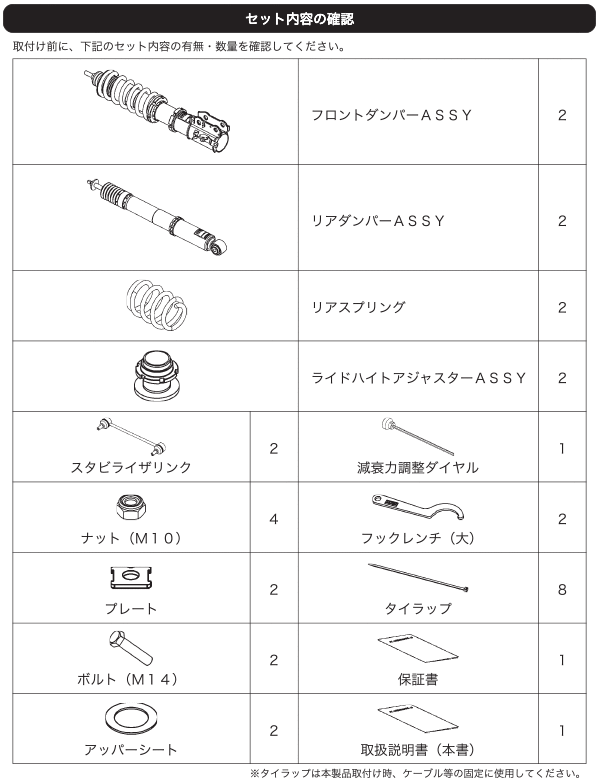 セット内容の確認

取付け前に、下記のセット内容の有無・数量を確認してください。

| | | | |
|---|---|---|---|
| | | フロントダンパーＡＳＳＹ | 2 |
| | | リアダンパーＡＳＳＹ | 2 |
| | | リアスプリング | 2 |
| | | ライドハイトアジャスターＡＳＳＹ | 2 |
| スタビライザリンク | 2 | 減衰力調整ダイヤル | 1 |
| ナット（M10） | 4 | フックレンチ（大） | 2 |
| プレート | 2 | タイラップ | 8 |
| ボルト（M14） | 2 | 保証書 | 1 |
| アッパーシート | 2 | 取扱説明書（本書） | 1 |

※タイラップは本製品取付け時、ケーブル等の固定に使用してください。