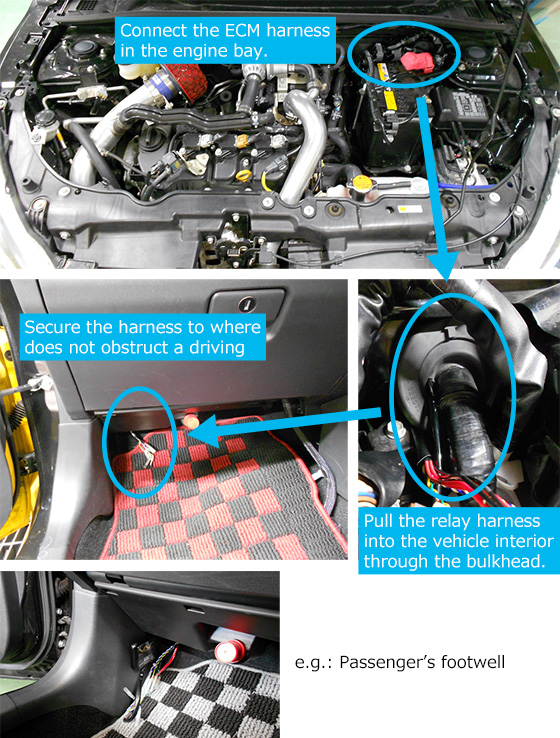 Connect the ECM harness in the engine bay.

Secure the harness to where does not obstruct a driving

Pull the relay harness into the vehicle interior through the bulkhead.

e.g.: Passenger's footwell