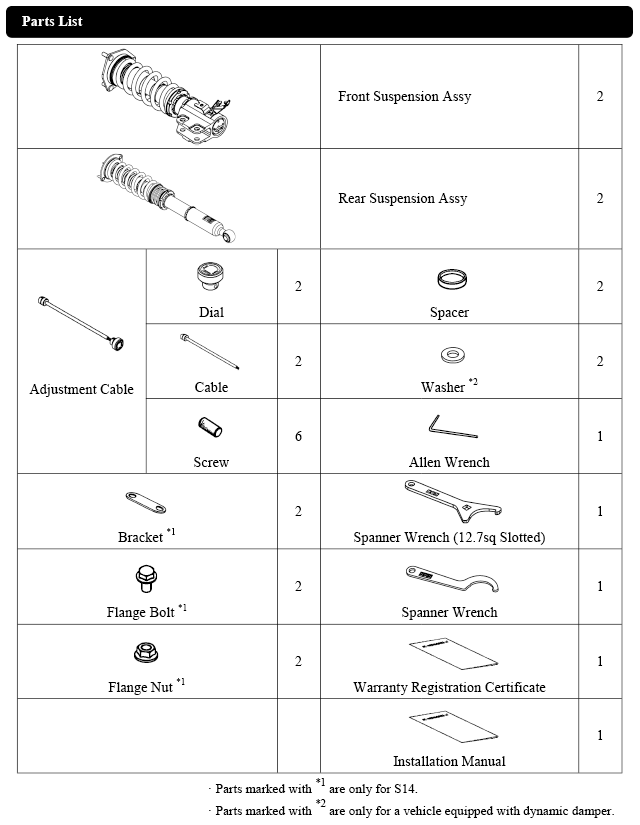 Parts List

| | | | | |
|---|---|---|---|---|
| | | | Front Suspension Assy | 2 |
| | | | Rear Suspension Assy | 2 |
| Adjustment Cable | Dial | 2 | Spacer | 2 |
| | Cable | 2 | Washer $^{*2}$ | 2 |
| | Screw | 6 | Allen Wrench | 1 |
| Bracket $^{*1}$ | | 2 | Spanner Wrench (12.7sq Slotted) | 1 |
| Flange Bolt $^{*1}$ | | 2 | Spanner Wrench | 1 |
| Flange Nut $^{*1}$ | | 2 | Warranty Registration Certificate | 1 |
| | | | Installation Manual | 1 |

· Parts marked with $^{*1}$ are only for S14.
· Parts marked with $^{*2}$ are only for a vehicle equipped with dynamic damper.