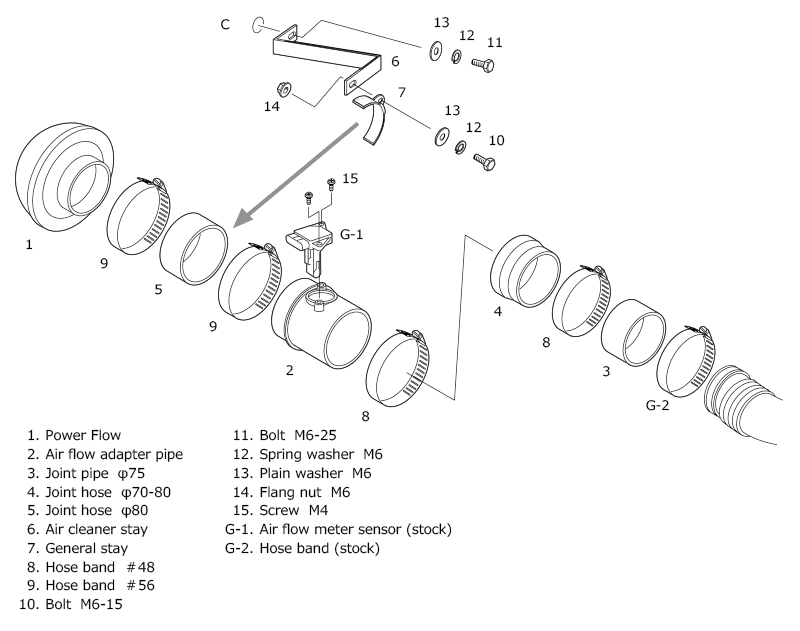 C
13
12
11
6
7
14
13
12
10
15
G-1
1
9
5
9
2
8
4
8
3
G-2

1. Power Flow
2. Air flow adapter pipe
3. Joint pipe φ75
4. Joint hose φ70-80
5. Joint hose φ80
6. Air cleaner stay
7. General stay
8. Hose band #48
9. Hose band #56
10. Bolt M6-15

11. Bolt M6-25
12. Spring washer M6
13. Plain washer M6
14. Flang nut M6
15. Screw M4
G-1. Air flow meter sensor (stock)
G-2. Hose band (stock)