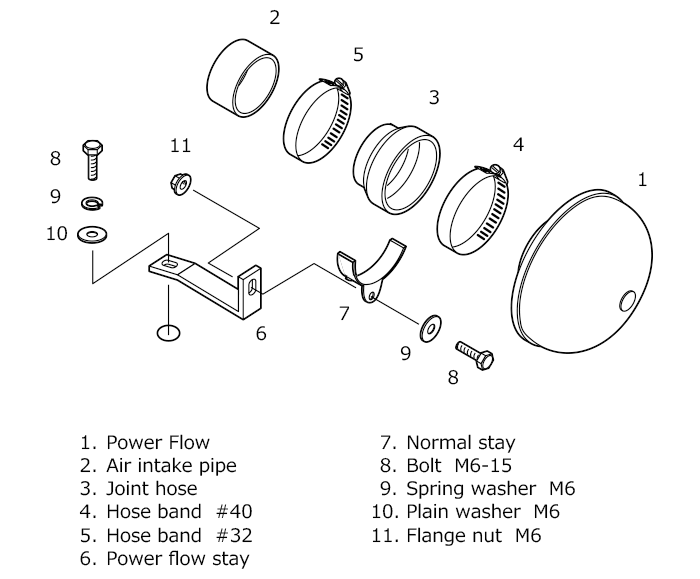 2
5
3
4
1
8
11
9
10
7
6
9
8

1. Power Flow
2. Air intake pipe
3. Joint hose
4. Hose band #40
5. Hose band #32
6. Power flow stay

7. Normal stay
8. Bolt M6-15
9. Spring washer M6
10. Plain washer M6
11. Flange nut M6