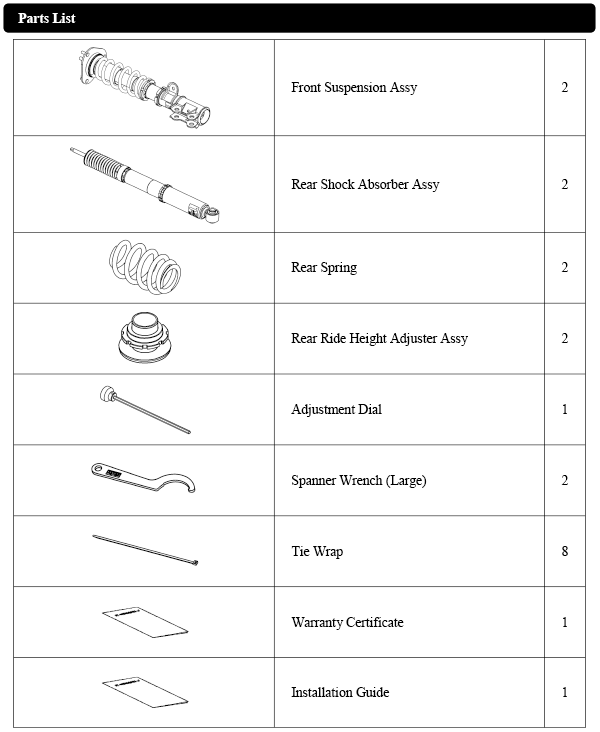 Parts List

| | | |
|---|---|---|
| | Front Suspension Assy | 2 |
| | Rear Shock Absorber Assy | 2 |
| | Rear Spring | 2 |
| | Rear Ride Height Adjuster Assy | 2 |
| | Adjustment Dial | 1 |
| | Spanner Wrench (Large) | 2 |
| | Tie Wrap | 8 |
| | Warranty Certificate | 1 |
| | Installation Guide | 1 |