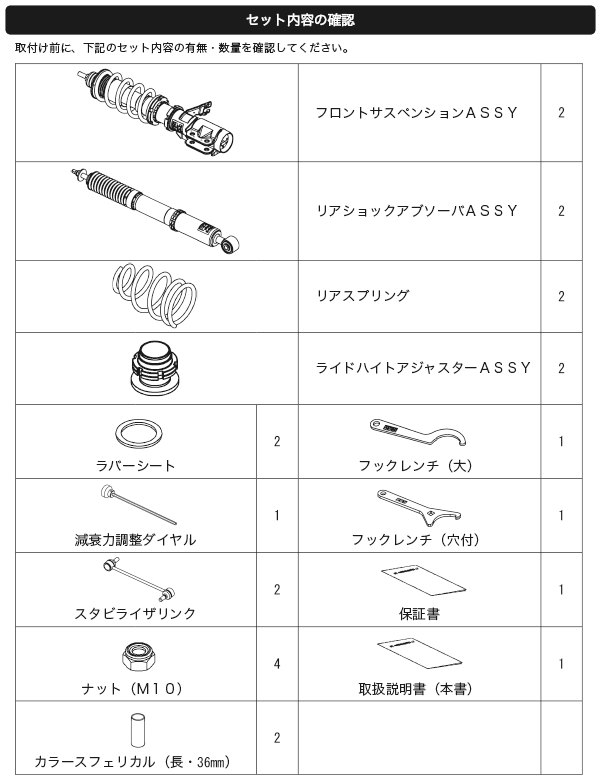 セット内容の確認

取付け前に、下記のセット内容の有無・数量を確認してください。

| | | | |
|---|---|---|---|
| | | フロントサスペンションＡＳＳＹ | 2 |
| | | リアショックアブソーバＡＳＳＹ | 2 |
| | | リアスプリング | 2 |
| | | ライドハイトアジャスターＡＳＳＹ | 2 |
| ラバーシート | 2 | フックレンチ（大） | 1 |
| 減衰力調整ダイヤル | 1 | フックレンチ（穴付） | 1 |
| スタビライザリンク | 2 | 保証書 | 1 |
| ナット（M10） | 4 | 取扱説明書（本書） | 1 |
| カラースフェリカル（長・36㎜） | 2 | | |