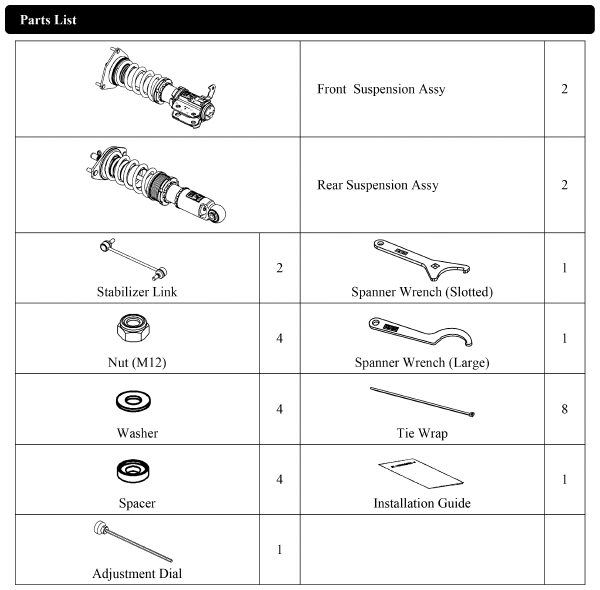 Parts List

| | | | |
|---|---|---|---|
| | | Front Suspension Assy | 2 |
| | | Rear Suspension Assy | 2 |
| Stabilizer Link | 2 | Spanner Wrench (Slotted) | 1 |
| Nut (M12) | 4 | Spanner Wrench (Large) | 1 |
| Washer | 4 | Tie Wrap | 8 |
| Spacer | 4 | Installation Guide | 1 |
| Adjustment Dial | 1 | | |