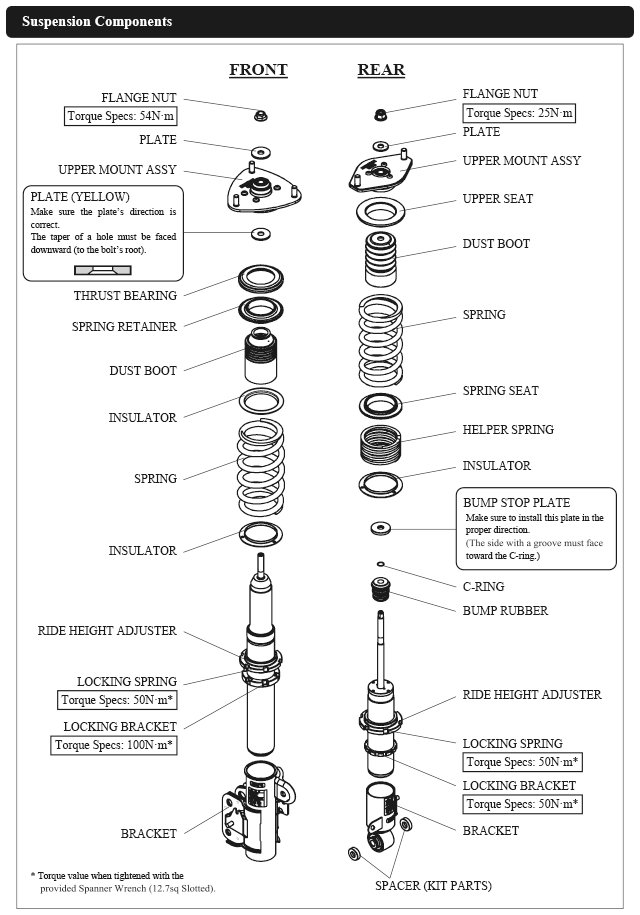 Suspension Components

FRONT

FLANGE NUT
Torque Specs: 54N·m
PLATE
UPPER MOUNT ASSY

PLATE (YELLOW)
Make sure the plate's direction is correct.
The taper of a hole must be faced downward (to the bolt's root).

THRUST BEARING
SPRING RETAINER
DUST BOOT
INSULATOR
SPRING
INSULATOR
RIDE HEIGHT ADJUSTER
LOCKING SPRING
Torque Specs: 50N·m*
LOCKING BRACKET
Torque Specs: 100N·m*
BRACKET

* Torque value when tightened with the provided Spanner Wrench (12.7sq Slotted).

REAR

FLANGE NUT
Torque Specs: 25N·m
PLATE
UPPER MOUNT ASSY
UPPER SEAT
DUST BOOT
SPRING
SPRING SEAT
HELPER SPRING
INSULATOR

BUMP STOP PLATE
Make sure to install this plate in the proper direction.
(The side with a groove must face toward the C-ring.)

C-RING
BUMP RUBBER
RIDE HEIGHT ADJUSTER
LOCKING SPRING
Torque Specs: 50N·m*
LOCKING BRACKET
Torque Specs: 50N·m*
BRACKET
SPACER (KIT PARTS)