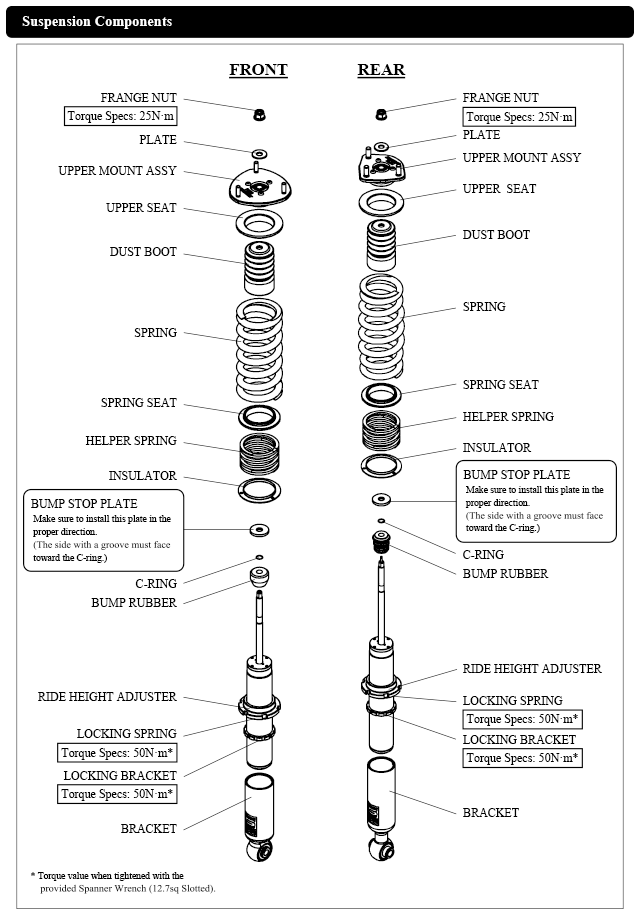 Suspension Components

FRONT

FRANGE NUT
Torque Specs: 25N·m

PLATE

UPPER MOUNT ASSY

UPPER SEAT

DUST BOOT

SPRING

SPRING SEAT

HELPER SPRING

INSULATOR

BUMP STOP PLATE
Make sure to install this plate in the proper direction.
(The side with a groove must face toward the C-ring.)

C-RING

BUMP RUBBER

RIDE HEIGHT ADJUSTER

LOCKING SPRING
Torque Specs: 50N·m*

LOCKING BRACKET
Torque Specs: 50N·m*

BRACKET

REAR

FRANGE NUT
Torque Specs: 25N·m

PLATE

UPPER MOUNT ASSY

UPPER SEAT

DUST BOOT

SPRING

SPRING SEAT

HELPER SPRING

INSULATOR

BUMP STOP PLATE
Make sure to install this plate in the proper direction.
(The side with a groove must face toward the C-ring.)

C-RING

BUMP RUBBER

RIDE HEIGHT ADJUSTER

LOCKING SPRING
Torque Specs: 50N·m*

LOCKING BRACKET
Torque Specs: 50N·m*

BRACKET

* Torque value when tightened with the provided Spanner Wrench (12.7sq Slotted).