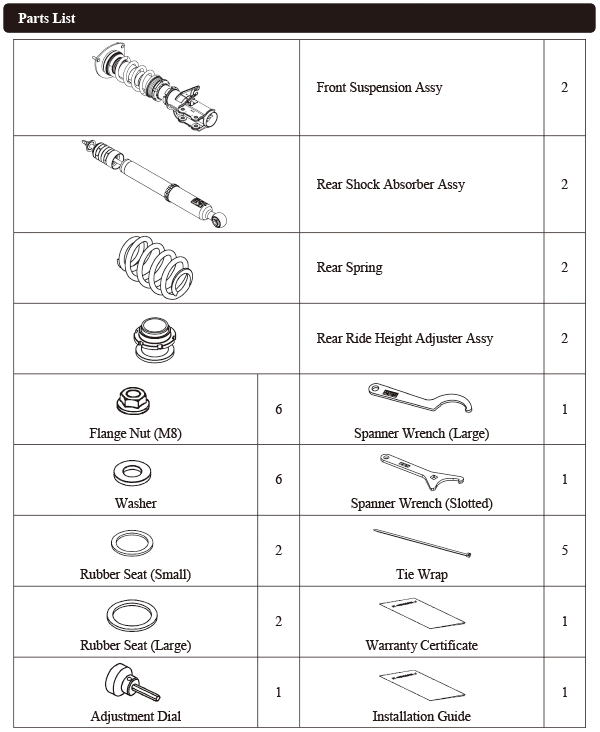 Parts List

| | | | |
|---|---|---|---|
| | | Front Suspension Assy | 2 |
| | | Rear Shock Absorber Assy | 2 |
| | | Rear Spring | 2 |
| | | Rear Ride Height Adjuster Assy | 2 |
| Flange Nut (M8) | 6 | Spanner Wrench (Large) | 1 |
| Washer | 6 | Spanner Wrench (Slotted) | 1 |
| Rubber Seat (Small) | 2 | Tie Wrap | 5 |
| Rubber Seat (Large) | 2 | Warranty Certificate | 1 |
| Adjustment Dial | 1 | Installation Guide | 1 |