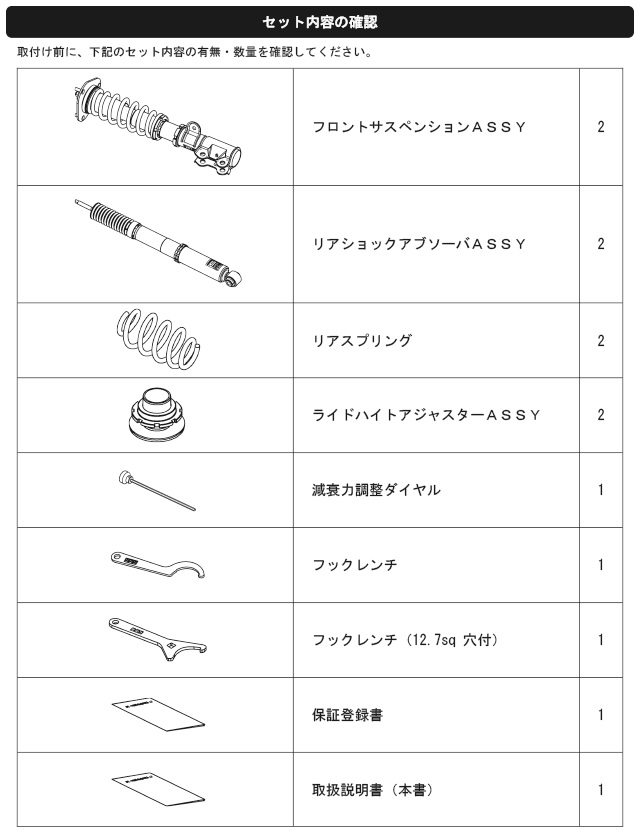 セット内容の確認

取付け前に、下記のセット内容の有無・数量を確認してください。

|  |  |  |
|---|---|---|
|  | フロントサスペンションＡＳＳＹ | 2 |
|  | リアショックアブソーバＡＳＳＹ | 2 |
|  | リアスプリング | 2 |
|  | ライドハイトアジャスターＡＳＳＹ | 2 |
|  | 減衰力調整ダイヤル | 1 |
|  | フックレンチ | 1 |
|  | フックレンチ（12.7sq 穴付） | 1 |
|  | 保証登録書 | 1 |
|  | 取扱説明書（本書） | 1 |