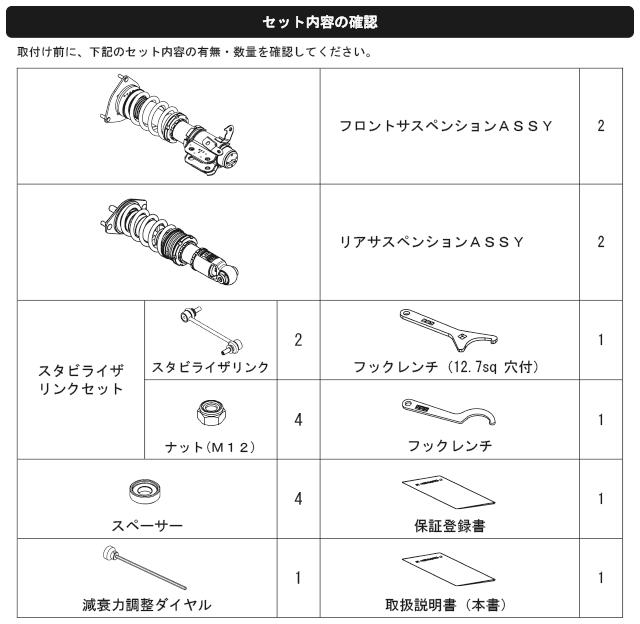 セット内容の確認

取付け前に、下記のセット内容の有無・数量を確認してください。

| | | | | |
|---|---|---|---|---|
| | | | フロントサスペンションＡＳＳＹ | 2 |
| | | | リアサスペンションＡＳＳＹ | 2 |
| スタビライザリンクセット | スタビライザリンク | 2 | フックレンチ（12.7sq 穴付） | 1 |
| | ナット（Ｍ１２） | 4 | フックレンチ | 1 |
| スペーサー | | 4 | 保証登録書 | 1 |
| 減衰力調整ダイヤル | | 1 | 取扱説明書（本書） | 1 |