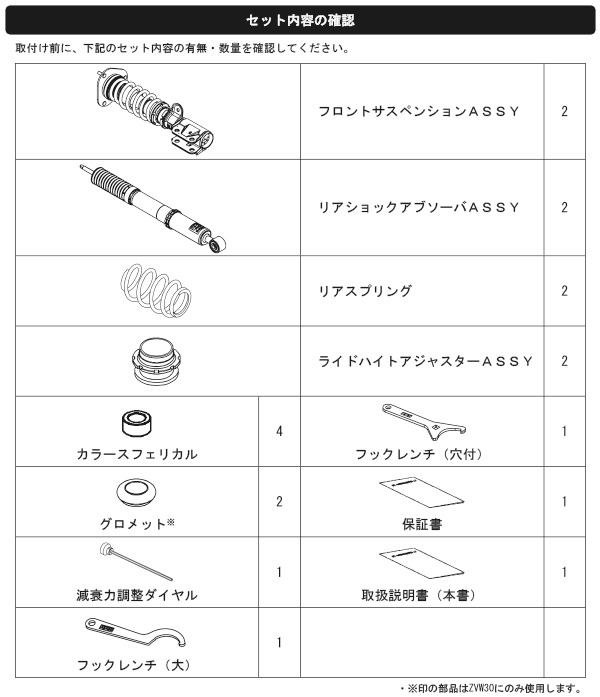 セット内容の確認

取付け前に、下記のセット内容の有無・数量を確認してください。

| | | | |
|---|---|---|---|
| | | フロントサスペンションＡＳＳＹ | 2 |
| | | リアショックアブソーバＡＳＳＹ | 2 |
| | | リアスプリング | 2 |
| | | ライドハイトアジャスターＡＳＳＹ | 2 |
| カラースフェリカル | 4 | フックレンチ（穴付） | 1 |
| グロメット※ | 2 | 保証書 | 1 |
| 減衰力調整ダイヤル | 1 | 取扱説明書（本書） | 1 |
| フックレンチ（大） | 1 | | |

・※印の部品はZVW30にのみ使用します。