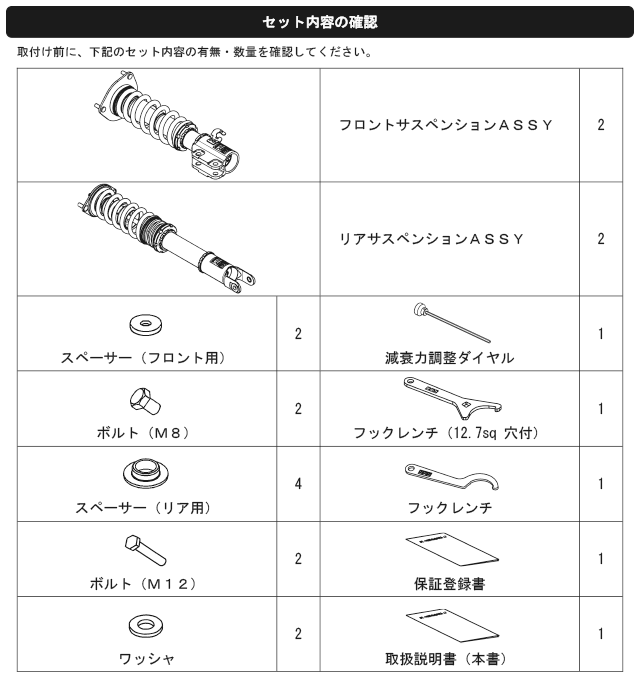 セット内容の確認

取付け前に、下記のセット内容の有無・数量を確認してください。

| | | | |
|---|---|---|---|
| | | フロントサスペンションＡＳＳＹ | 2 |
| | | リアサスペンションＡＳＳＹ | 2 |
| スペーサー（フロント用） | 2 | 減衰力調整ダイヤル | 1 |
| ボルト（Ｍ８） | 2 | フックレンチ（12.7sq 穴付） | 1 |
| スペーサー（リア用） | 4 | フックレンチ | 1 |
| ボルト（Ｍ１２） | 2 | 保証登録書 | 1 |
| ワッシャ | 2 | 取扱説明書（本書） | 1 |