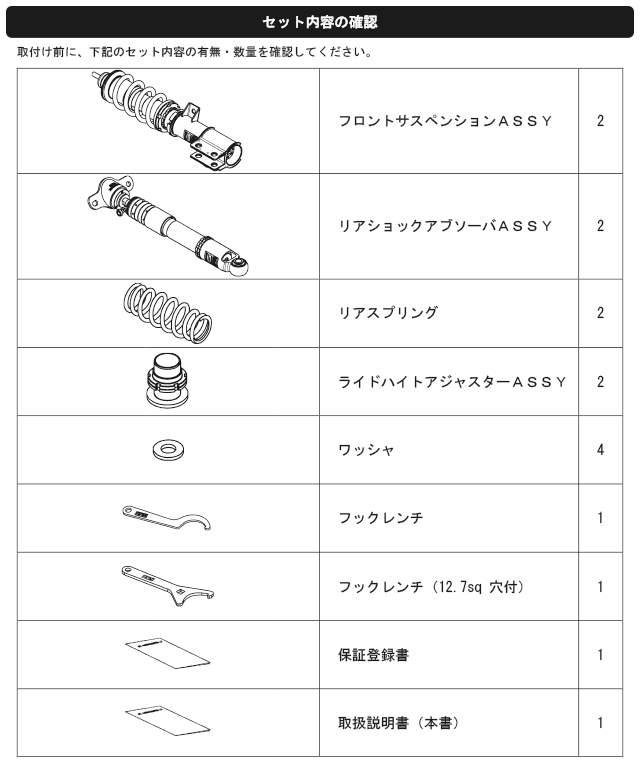 セット内容の確認

取付け前に、下記のセット内容の有無・数量を確認してください。

| | | |
|---|---|---|
| | フロントサスペンションＡＳＳＹ | 2 |
| | リアショックアブソーバＡＳＳＹ | 2 |
| | リアスプリング | 2 |
| | ライドハイトアジャスターＡＳＳＹ | 2 |
| | ワッシャ | 4 |
| | フックレンチ | 1 |
| | フックレンチ（12.7sq 穴付） | 1 |
| | 保証登録書 | 1 |
| | 取扱説明書（本書） | 1 |