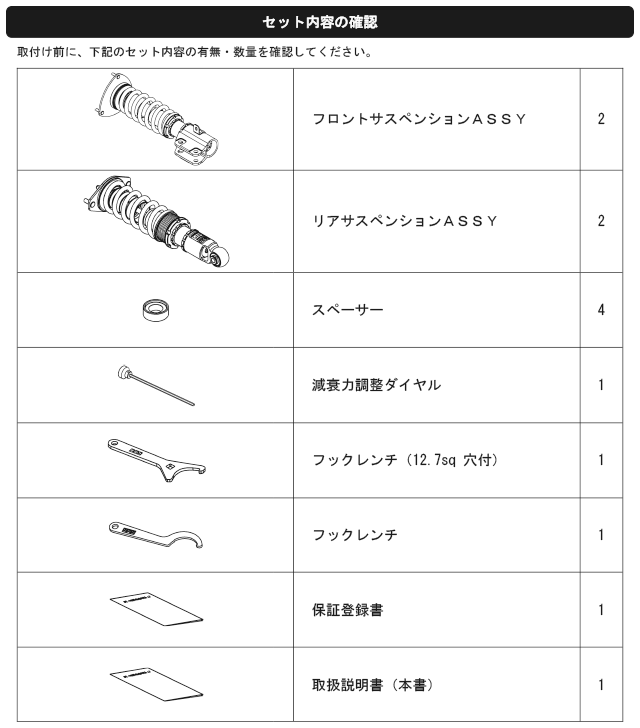 セット内容の確認

取付け前に、下記のセット内容の有無・数量を確認してください。

|  |  |  |
|---|---|---|
|  | フロントサスペンションＡＳＳＹ | 2 |
|  | リアサスペンションＡＳＳＹ | 2 |
|  | スペーサー | 4 |
|  | 減衰力調整ダイヤル | 1 |
|  | フックレンチ（12.7sq 穴付） | 1 |
|  | フックレンチ | 1 |
|  | 保証登録書 | 1 |
|  | 取扱説明書（本書） | 1 |