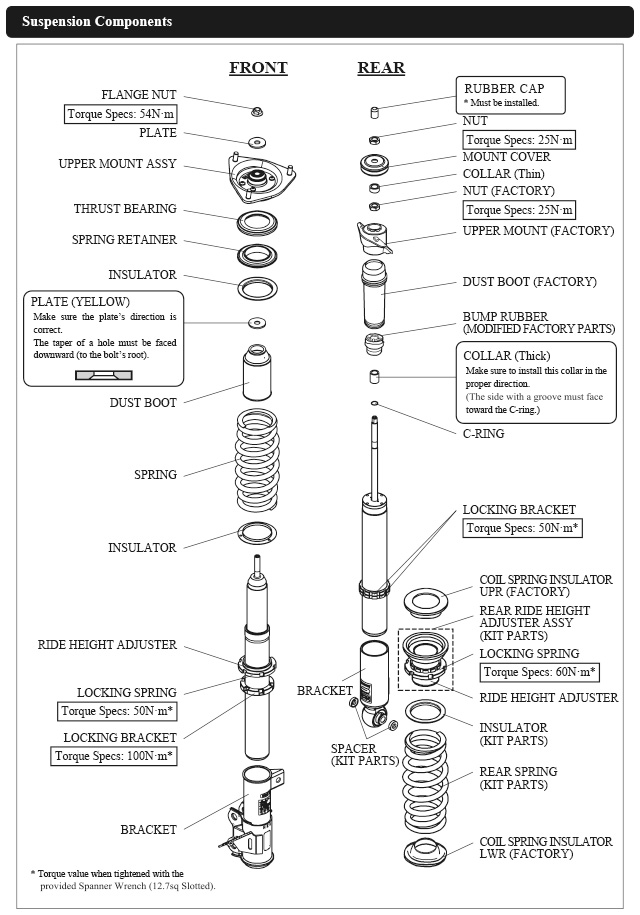 Suspension Components

FRONT

FLANGE NUT
Torque Specs: 54N·m
PLATE
UPPER MOUNT ASSY
THRUST BEARING
SPRING RETAINER
INSULATOR

PLATE (YELLOW)
Make sure the plate's direction is correct.
The taper of a hole must be faced downward (to the bolt's root).

DUST BOOT
SPRING
INSULATOR
RIDE HEIGHT ADJUSTER
LOCKING SPRING
Torque Specs: 50N·m*
LOCKING BRACKET
Torque Specs: 100N·m*
BRACKET

* Torque value when tightened with the provided Spanner Wrench (12.7sq Slotted).

REAR

RUBBER CAP
* Must be installed.
NUT
Torque Specs: 25N·m
MOUNT COVER
COLLAR (Thin)
NUT (FACTORY)
Torque Specs: 25N·m
UPPER MOUNT (FACTORY)
DUST BOOT (FACTORY)
BUMP RUBBER
(MODIFIED FACTORY PARTS)

COLLAR (Thick)
Make sure to install this collar in the proper direction.
(The side with a groove must face toward the C-ring.)

C-RING
LOCKING BRACKET
Torque Specs: 50N·m*
COIL SPRING INSULATOR
UPR (FACTORY)
REAR RIDE HEIGHT
ADJUSTER ASSY
(KIT PARTS)
LOCKING SPRING
Torque Specs: 60N·m*
RIDE HEIGHT ADJUSTER
BRACKET
SPACER
(KIT PARTS)
INSULATOR
(KIT PARTS)
REAR SPRING
(KIT PARTS)
COIL SPRING INSULATOR
LWR (FACTORY)