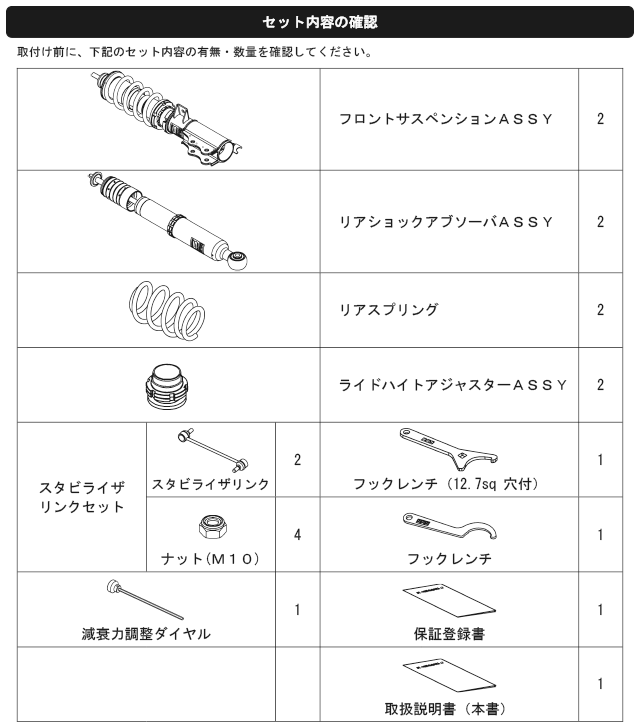 セット内容の確認

取付け前に、下記のセット内容の有無・数量を確認してください。

| | | | | |
|---|---|---|---|---|
| | | | フロントサスペンションＡＳＳＹ | 2 |
| | | | リアショックアブソーバＡＳＳＹ | 2 |
| | | | リアスプリング | 2 |
| | | | ライドハイトアジャスターＡＳＳＹ | 2 |
| スタビライザリンクセット | スタビライザリンク | 2 | フックレンチ（12.7sq 穴付） | 1 |
| | ナット(Ｍ１０) | 4 | フックレンチ | 1 |
| 減衰力調整ダイヤル | | 1 | 保証登録書 | 1 |
| | | | 取扱説明書（本書） | 1 |