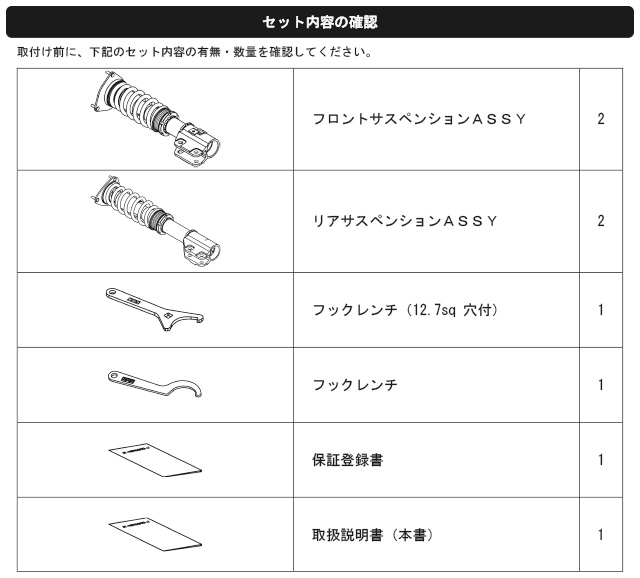 セット内容の確認

取付け前に、下記のセット内容の有無・数量を確認してください。

| | | |
|---|---|---|
| | フロントサスペンションＡＳＳＹ | 2 |
| | リアサスペンションＡＳＳＹ | 2 |
| | フックレンチ（12.7sq 穴付） | 1 |
| | フックレンチ | 1 |
| | 保証登録書 | 1 |
| | 取扱説明書（本書） | 1 |