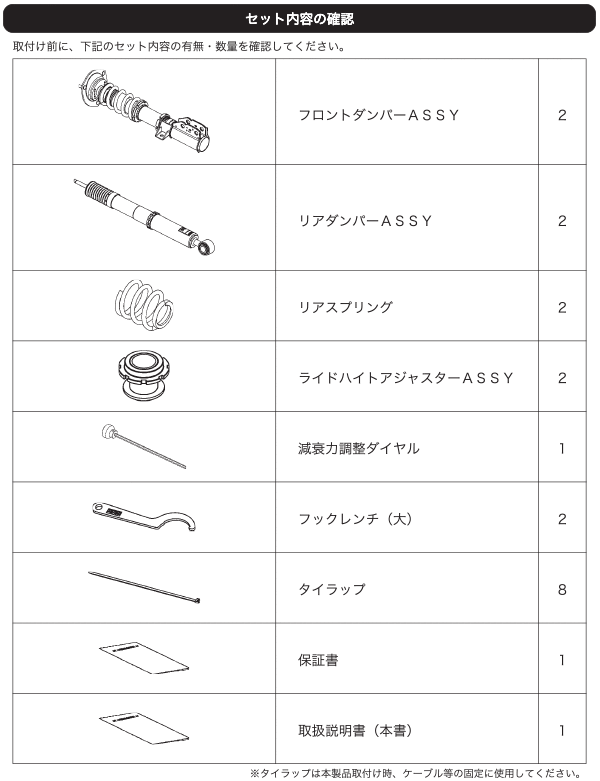 セット内容の確認

取付け前に、下記のセット内容の有無・数量を確認してください。

| | | |
|---|---|---|
| | フロントダンパーＡＳＳＹ | 2 |
| | リアダンパーＡＳＳＹ | 2 |
| | リアスプリング | 2 |
| | ライドハイトアジャスターＡＳＳＹ | 2 |
| | 減衰力調整ダイヤル | 1 |
| | フックレンチ（大） | 2 |
| | タイラップ | 8 |
| | 保証書 | 1 |
| | 取扱説明書（本書） | 1 |

※タイラップは本製品取付け時、ケーブル等の固定に使用してください。