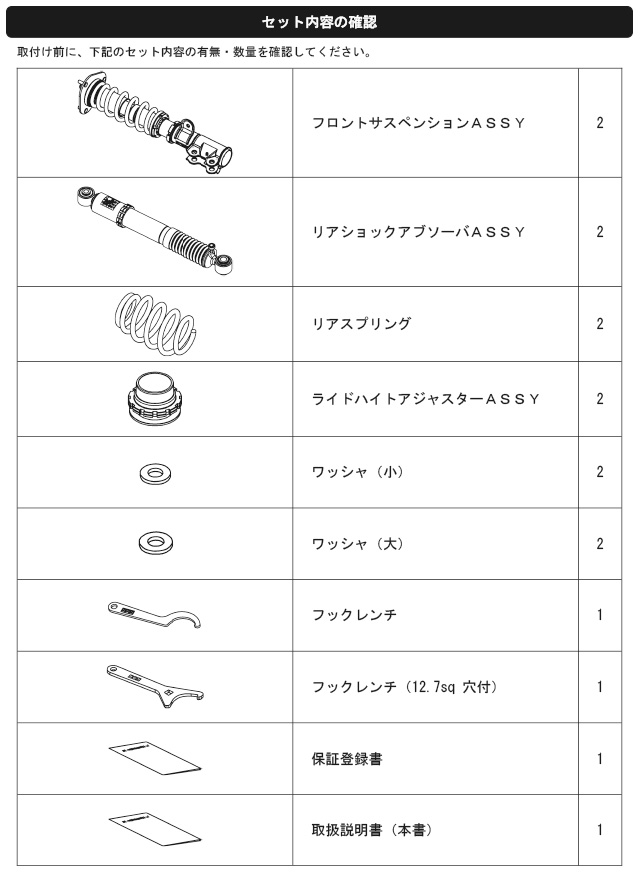 セット内容の確認

取付け前に、下記のセット内容の有無・数量を確認してください。

| | | |
|---|---|---|
| | フロントサスペンションＡＳＳＹ | 2 |
| | リアショックアブソーバＡＳＳＹ | 2 |
| | リアスプリング | 2 |
| | ライドハイトアジャスターＡＳＳＹ | 2 |
| | ワッシャ（小） | 2 |
| | ワッシャ（大） | 2 |
| | フックレンチ | 1 |
| | フックレンチ（12.7sq 穴付） | 1 |
| | 保証登録書 | 1 |
| | 取扱説明書（本書） | 1 |