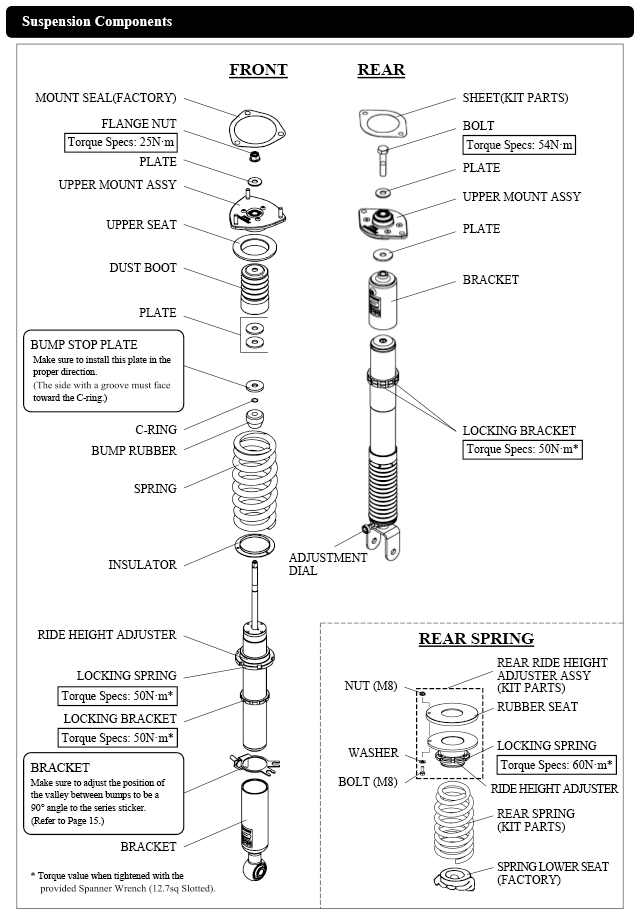 Suspension Components

FRONT

MOUNT SEAL(FACTORY)

FLANGE NUT
Torque Specs: 25N·m

PLATE

UPPER MOUNT ASSY

UPPER SEAT

DUST BOOT

PLATE

BUMP STOP PLATE
Make sure to install this plate in the proper direction.
(The side with a groove must face toward the C-ring.)

C-RING

BUMP RUBBER

SPRING

INSULATOR

RIDE HEIGHT ADJUSTER

LOCKING SPRING
Torque Specs: 50N·m*

LOCKING BRACKET
Torque Specs: 50N·m*

BRACKET
Make sure to adjust the position of the valley between bumps to be a 90° angle to the series sticker.
(Refer to Page 15.)

BRACKET

* Torque value when tightened with the provided Spanner Wrench (12.7sq Slotted).

REAR

SHEET(KIT PARTS)

BOLT
Torque Specs: 54N·m

PLATE

UPPER MOUNT ASSY

PLATE

BRACKET

LOCKING BRACKET
Torque Specs: 50N·m*

ADJUSTMENT DIAL

REAR SPRING

NUT (M8)

REAR RIDE HEIGHT ADJUSTER ASSY (KIT PARTS)

RUBBER SEAT

WASHER

LOCKING SPRING
Torque Specs: 60N·m*

BOLT (M8)

RIDE HEIGHT ADJUSTER

REAR SPRING (KIT PARTS)

SPRING LOWER SEAT (FACTORY)