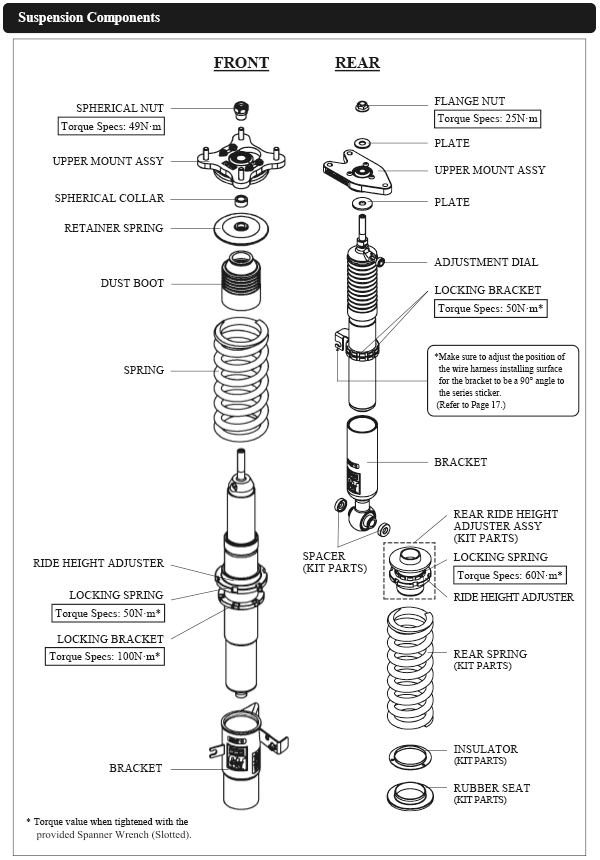 Suspension Components

FRONT

SPHERICAL NUT
Torque Specs: 49N·m

UPPER MOUNT ASSY

SPHERICAL COLLAR

RETAINER SPRING

DUST BOOT

SPRING

RIDE HEIGHT ADJUSTER

LOCKING SPRING
Torque Specs: 50N·m*

LOCKING BRACKET
Torque Specs: 100N·m*

BRACKET

* Torque value when tightened with the provided Spanner Wrench (Slotted).

REAR

FLANGE NUT
Torque Specs: 25N·m

PLATE

UPPER MOUNT ASSY

PLATE

ADJUSTMENT DIAL

LOCKING BRACKET
Torque Specs: 50N·m*

*Make sure to adjust the position of the wire harness installing surface for the bracket to be a 90° angle to the series sticker. (Refer to Page 17.)

BRACKET

SPACER
(KIT PARTS)

REAR RIDE HEIGHT ADJUSTER ASSY
(KIT PARTS)

LOCKING SPRING
Torque Specs: 60N·m*

RIDE HEIGHT ADJUSTER

REAR SPRING
(KIT PARTS)

INSULATOR
(KIT PARTS)

RUBBER SEAT
(KIT PARTS)