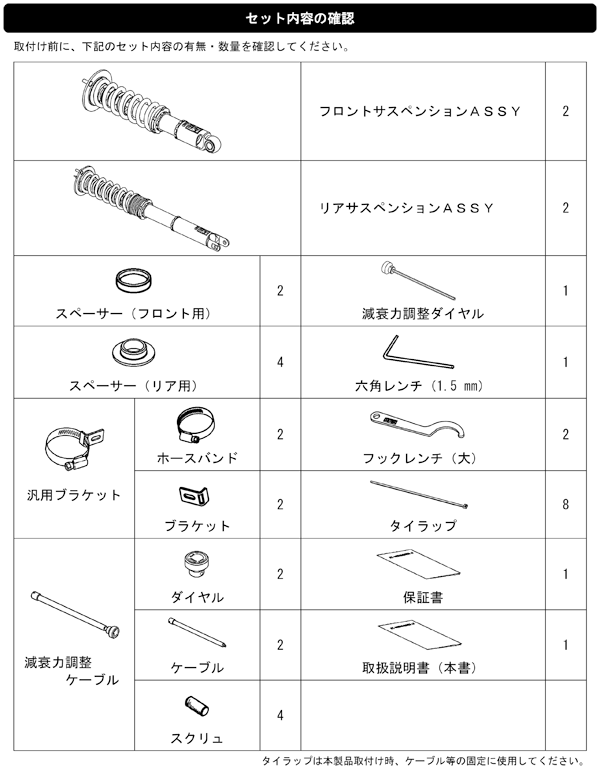 セット内容の確認

取付け前に、下記のセット内容の有無・数量を確認してください。

| | | | | |
|---|---|---|---|---|
| | | | フロントサスペンションＡＳＳＹ | 2 |
| | | | リアサスペンションＡＳＳＹ | 2 |
| スペーサー（フロント用） | | 2 | 減衰力調整ダイヤル | 1 |
| スペーサー（リア用） | | 4 | 六角レンチ（1.5 ㎜） | 1 |
| 汎用ブラケット | ホースバンド | 2 | フックレンチ（大） | 2 |
| | ブラケット | 2 | タイラップ | 8 |
| 減衰力調整ケーブル | ダイヤル | 2 | 保証書 | 1 |
| | ケーブル | 2 | 取扱説明書（本書） | 1 |
| | スクリュ | 4 | | |

タイラップは本製品取付け時、ケーブル等の固定に使用してください。